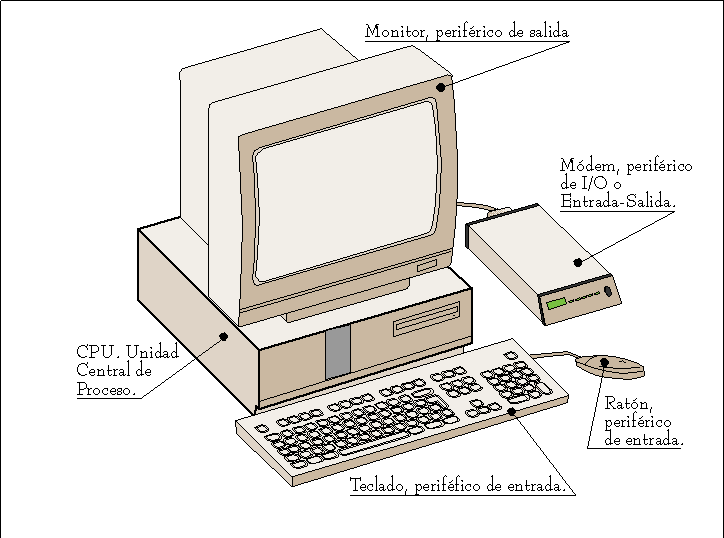 Monitor, periférico de salida

Módem, periférico de I/O o Entrada-Salida.

CPU. Unidad Central de Proceso.

Ratón, periférico de entrada.

Teclado, periféfico de entrada.